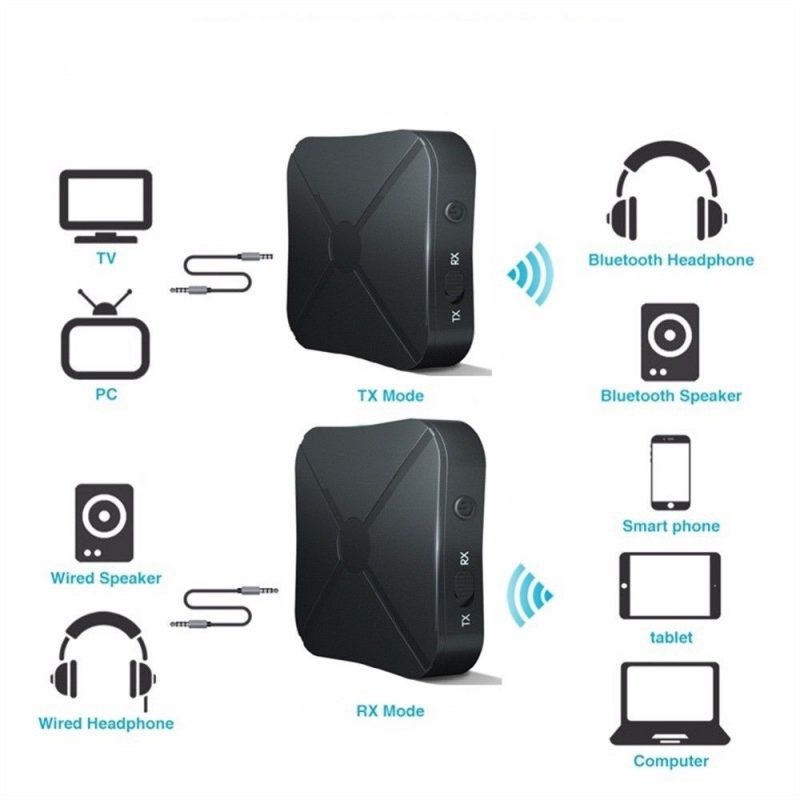 TV

PC

RX

TX

TX Mode

Bluetooth Headphone

Bluetooth Speaker

Wired Speaker

Wired Headphone

RX

TX

RX Mode

Smart phone

tablet

Computer